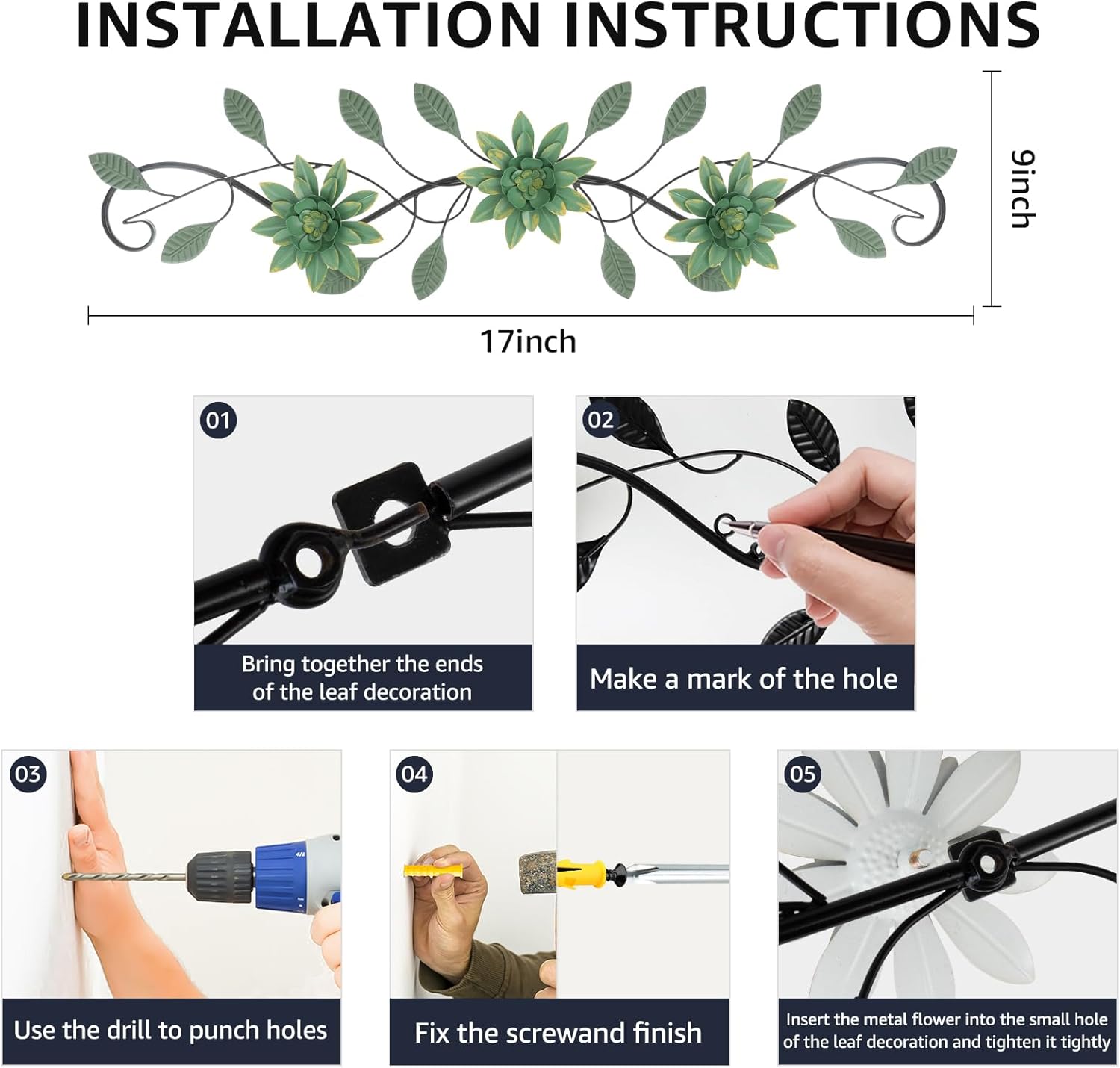 INSTALLATION INSTRUCTIONS

9inch

17inch

01

Bring together the ends of the leaf decoration

02

Make a mark of the hole

03

Use the drill to punch holes

04

Fix the screwand finish

05

Insert the metal flower into the small hole of the leaf decoration and tighten it tightly