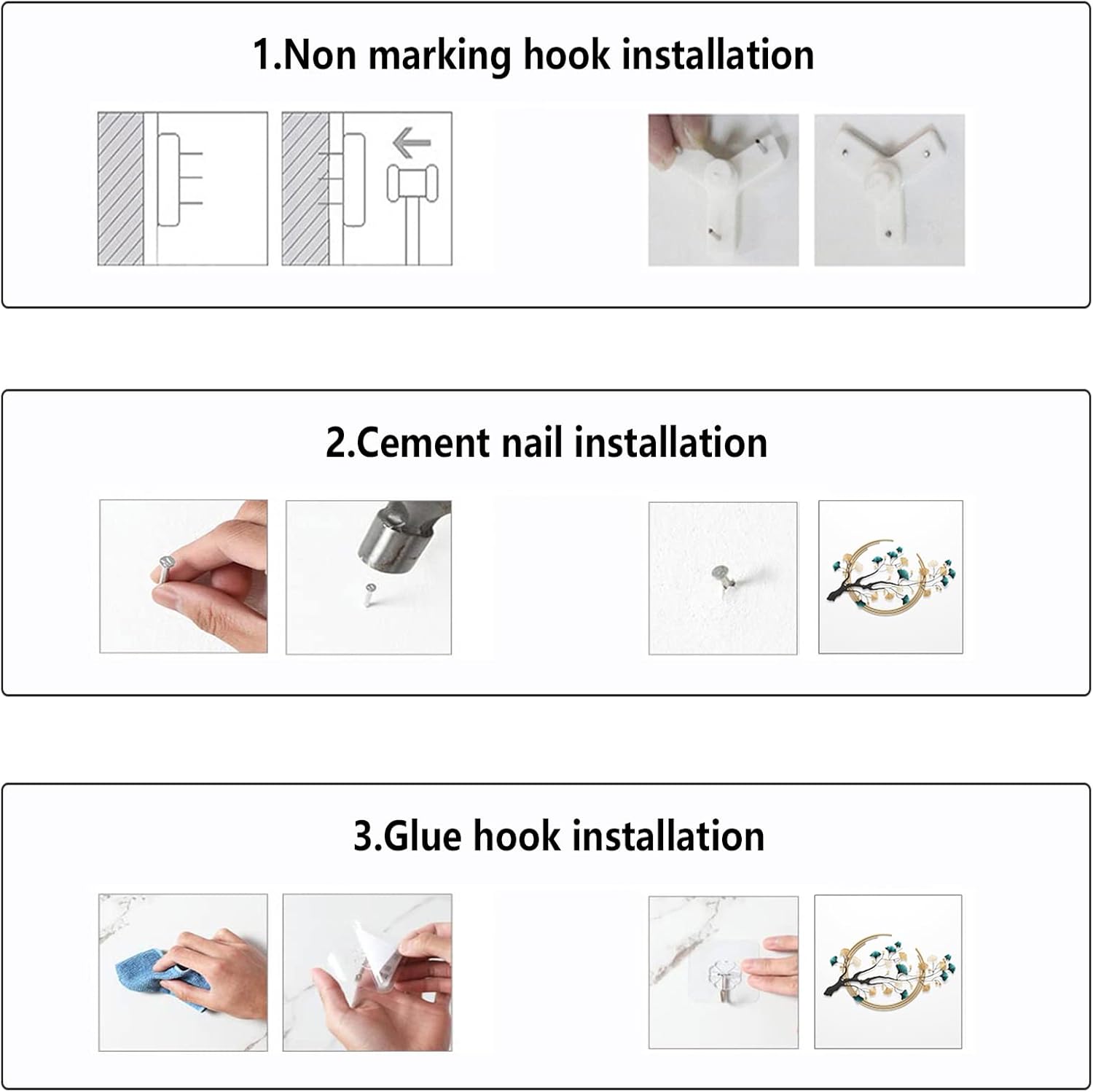 1.Non marking hook installation

2.Cement nail installation

3.Glue hook installation