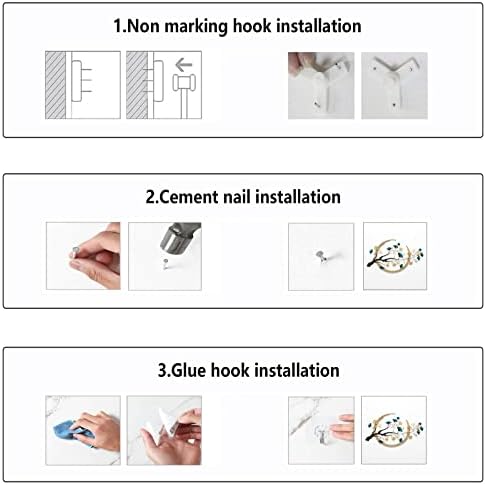 1.Non marking hook installation

2.Cement nail installation

3.Glue hook installation